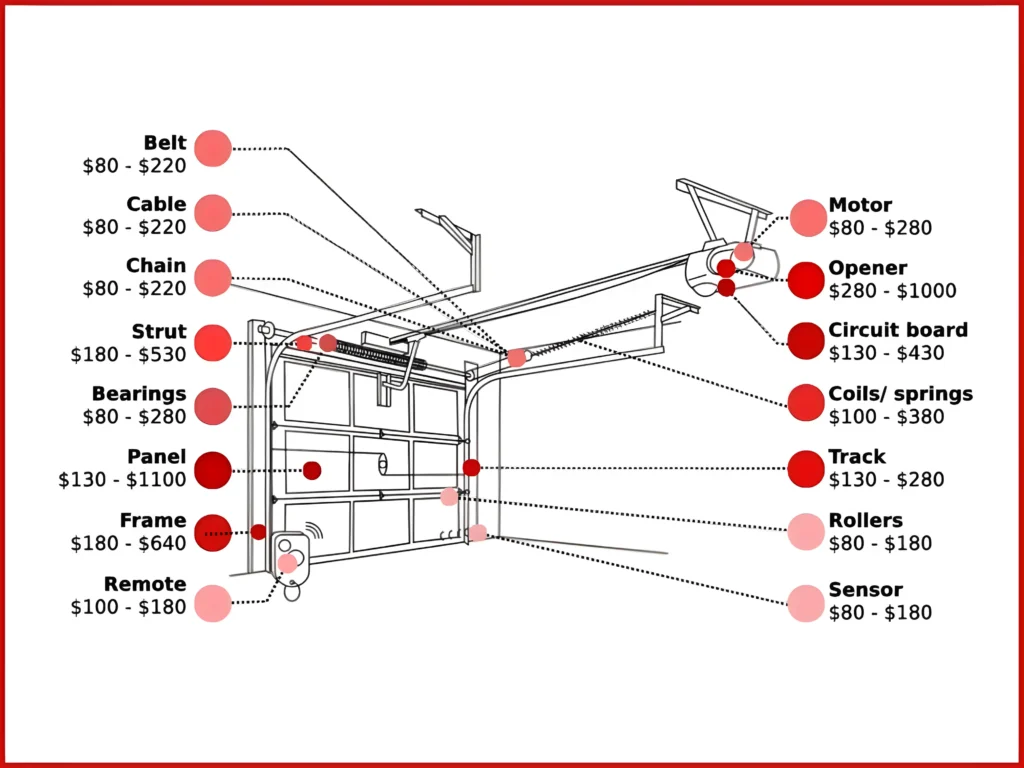 Belt
\$80 - \$220

Cable
\$80 - \$220

Chain
\$80 - \$220

Strut
\$180 - \$530

Bearings
\$80 - \$280

Panel
\$130 - \$1100

Frame
\$180 - \$640

Remote
\$100 - \$180

Motor
\$80 - \$280

Opener
\$280 - \$1000

Circuit board
\$130 - \$430

Coils/ springs
\$100 - \$380

Track
\$130 - \$280

Rollers
\$80 - \$180

Sensor
\$80 - \$180